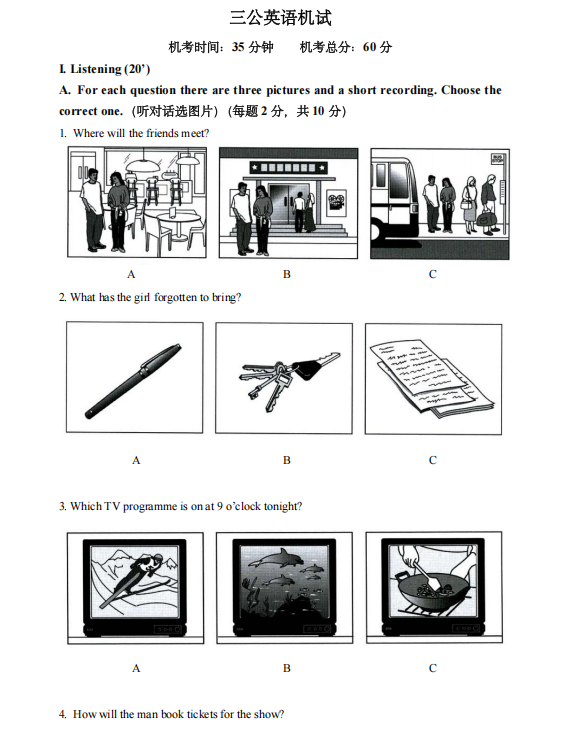 三公英语机试

机考时间：35 分钟　　机考总分：60 分

I. Listening (20')

A. For each question there are three pictures and a short recording. Choose the correct one.（听对话选图片）（每题 2 分，共 10 分）

1. Where will the friends meet?

BUS STOP

A　　B　　C

2. What has the girl forgotten to bring?

A　　B　　C

3. Which TV programme is on at 9 o'clock tonight?

A　　B　　C

4. How will the man book tickets for the show?