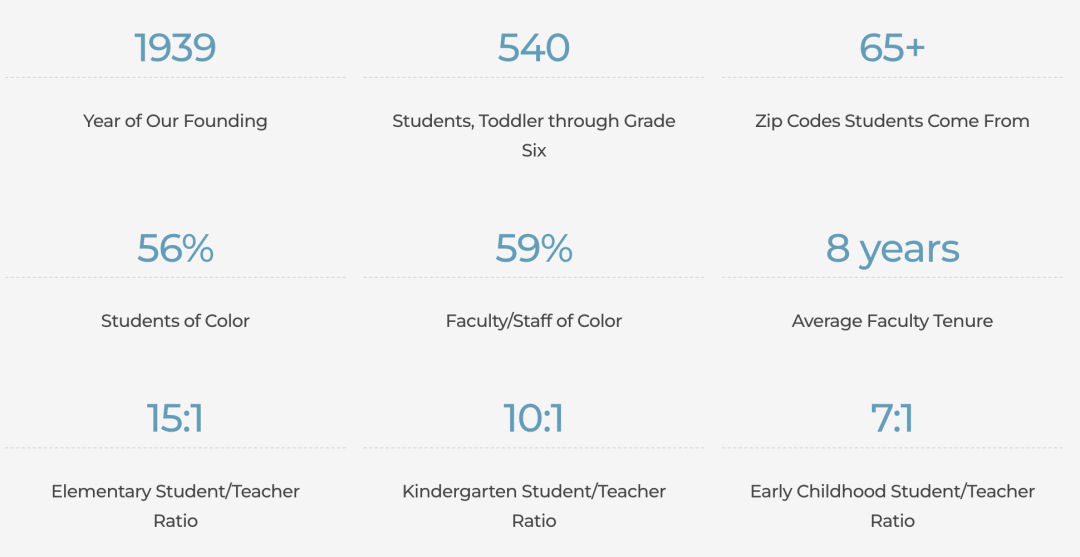 1939

Year of Our Founding

540

Students, Toddler through Grade Six

65+

Zip Codes Students Come From

56%

Students of Color

59%

Faculty/Staff of Color

8 years

Average Faculty Tenure

15:1

Elementary Student/Teacher Ratio

10:1

Kindergarten Student/Teacher Ratio

7:1

Early Childhood Student/Teacher Ratio