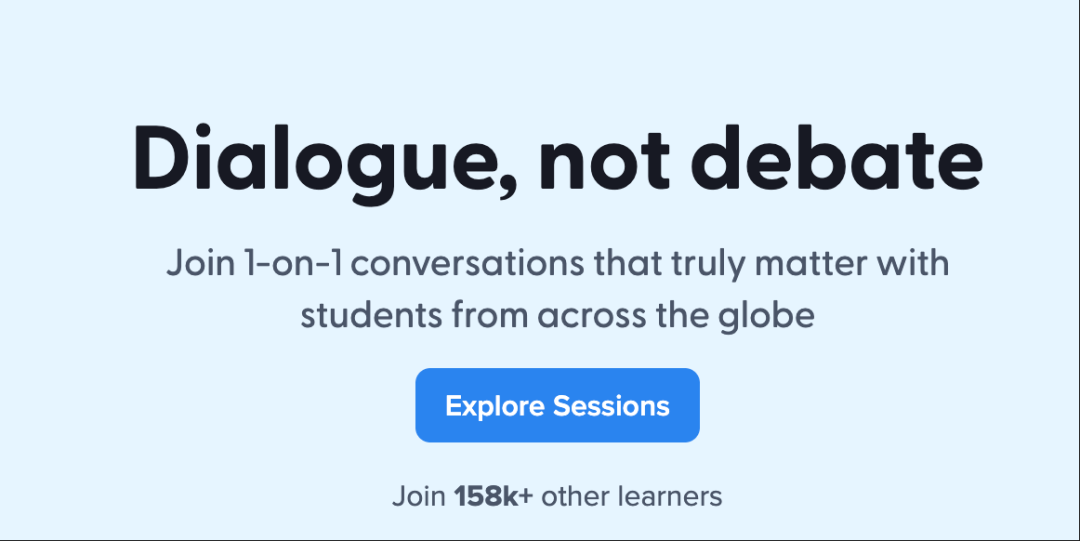 Dialogue, not debate

Join 1-on-1 conversations that truly matter with students from across the globe

Explore Sessions

Join 158k+ other learners