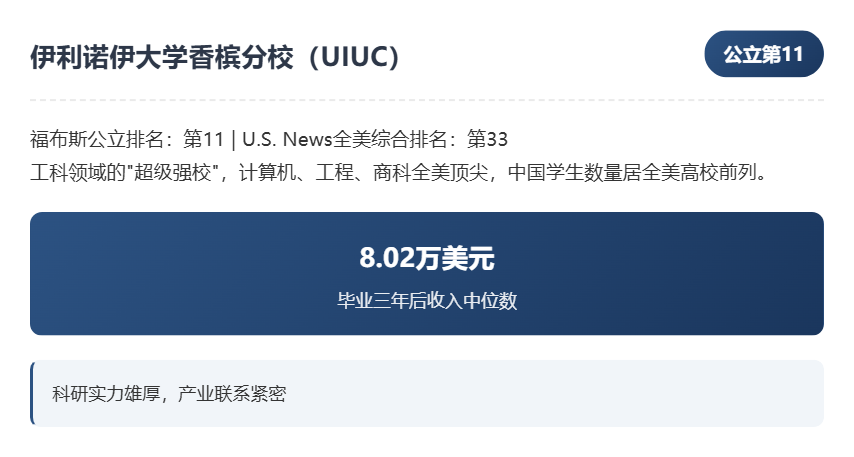 伊利诺伊大学香槟分校（UIUC）

公立第11

福布斯公立排名：第11 | U.S. News全美综合排名：第33
工科领域的"超级强校"，计算机、工程、商科全美顶尖，中国学生数量居全美高校前列。

8.02万美元

毕业三年后收入中位数

科研实力雄厚，产业联系紧密