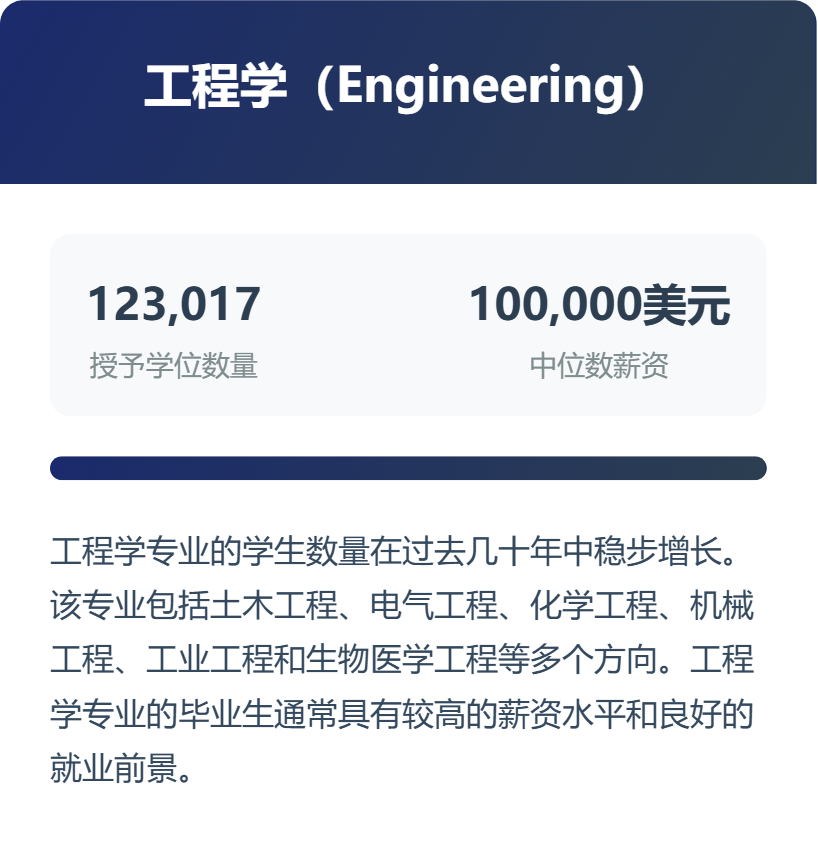 工程学（Engineering）

123,017
授予学位数量

100,000美元
中位数薪资

工程学专业的学生数量在过去几十年中稳步增长。该专业包括土木工程、电气工程、化学工程、机械工程、工业工程和生物医学工程等多个方向。工程学专业的毕业生通常具有较高的薪资水平和良好的就业前景。