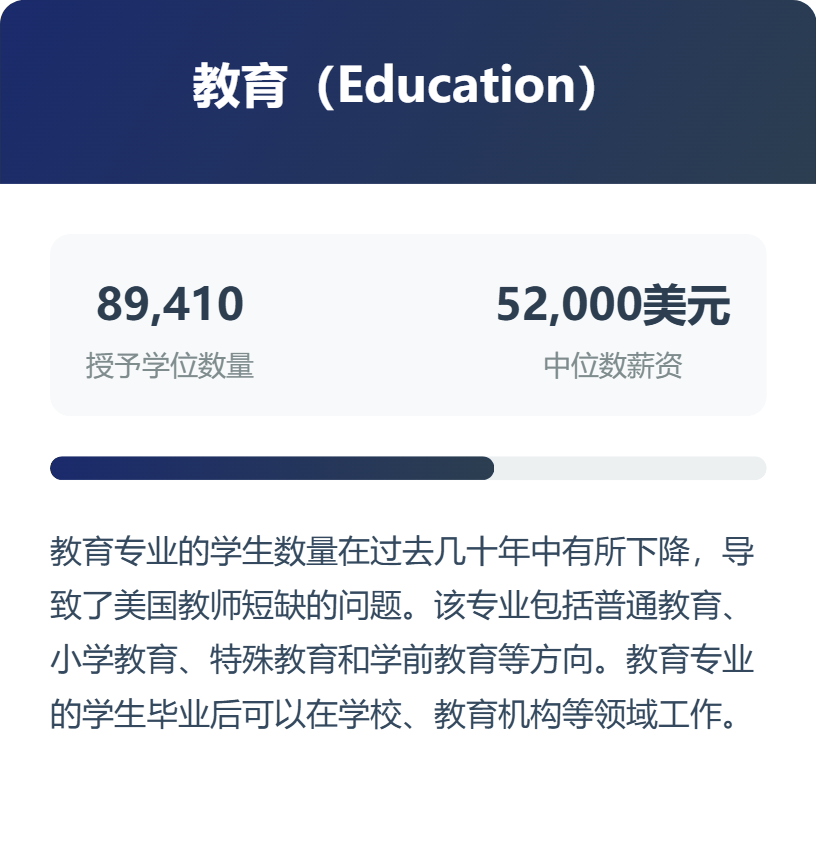 教育（Education）

89,410
授予学位数量

52,000美元
中位数薪资

教育专业的学生数量在过去几十年中有所下降，导致了美国教师短缺的问题。该专业包括普通教育、小学教育、特殊教育和学前教育等方向。教育专业的学生毕业后可以在学校、教育机构等领域工作。