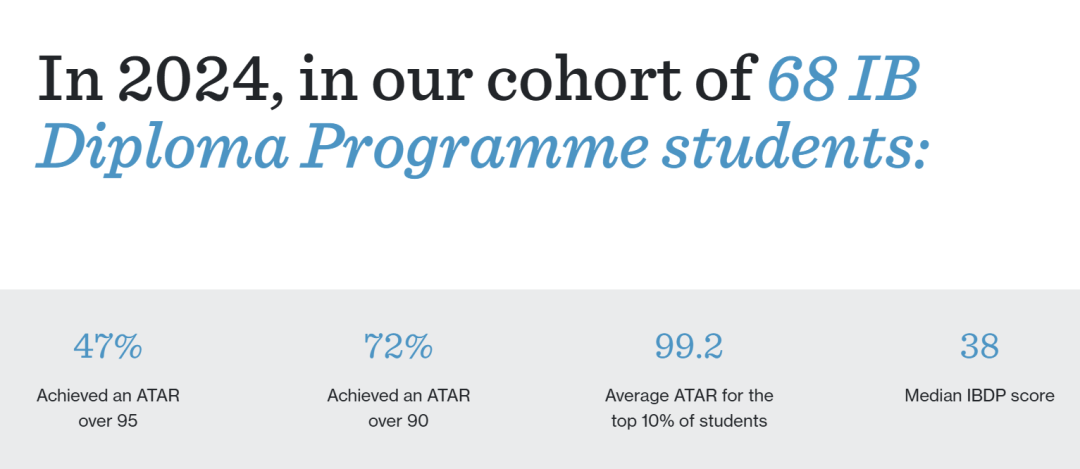 In 2024, in our cohort of 68 IB Diploma Programme students:

47%

Achieved an ATAR over 95

72%

Achieved an ATAR over 90

99.2

Average ATAR for the top 10% of students

38

Median IBDP score