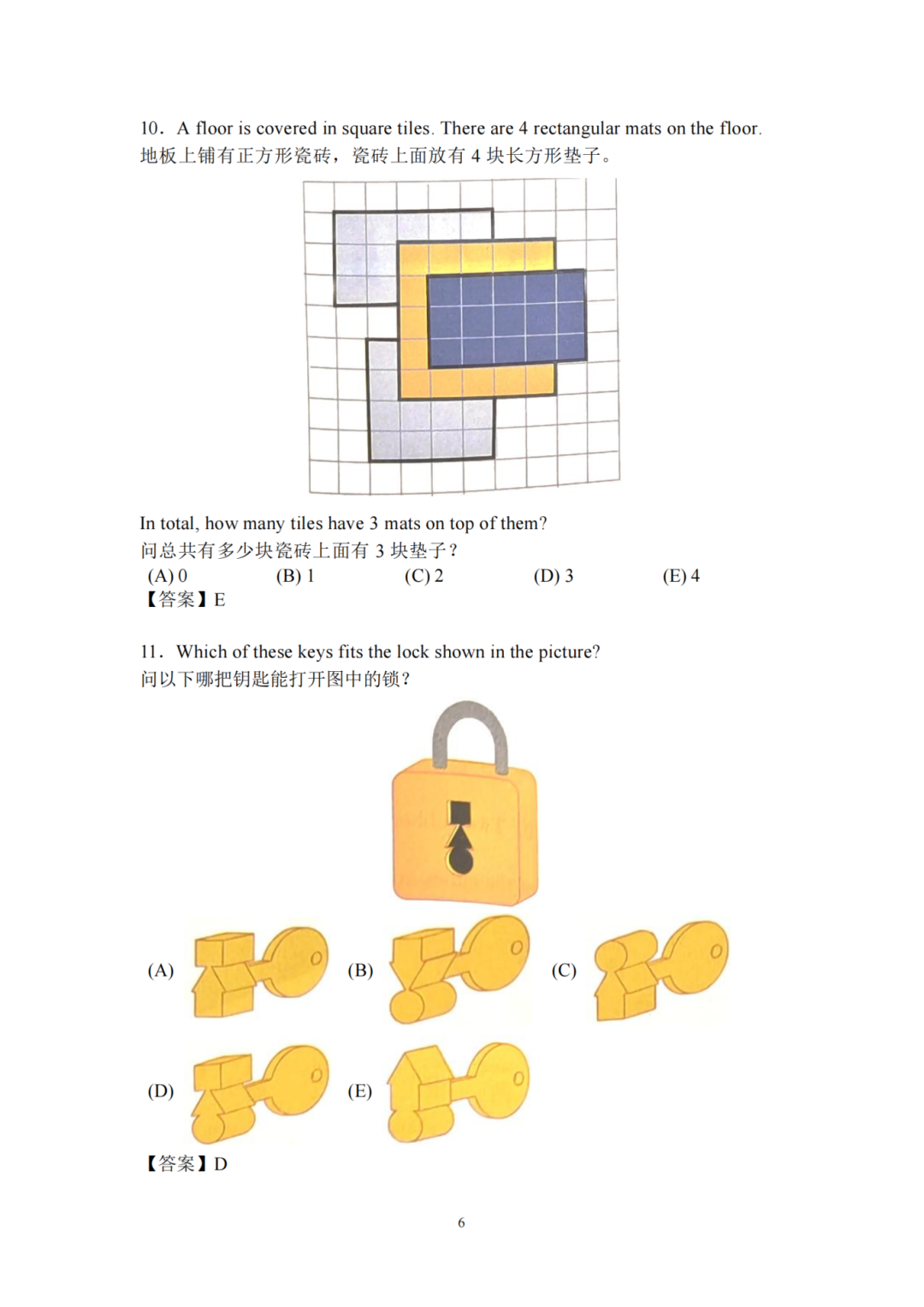 10. A floor is covered in square tiles. There are 4 rectangular mats on the floor.
地板上铺有正方形瓷砖，瓷砖上面放有 4 块长方形垫子。

In total, how many tiles have 3 mats on top of them?
问总共有多少块瓷砖上面有 3 块垫子？
(A) 0 (B) 1 (C) 2 (D) 3 (E) 4
【答案】E

11. Which of these keys fits the lock shown in the picture?
问以下哪把钥匙能打开图中的锁？

(A) (B) (C)
(D) (E)
【答案】D

6