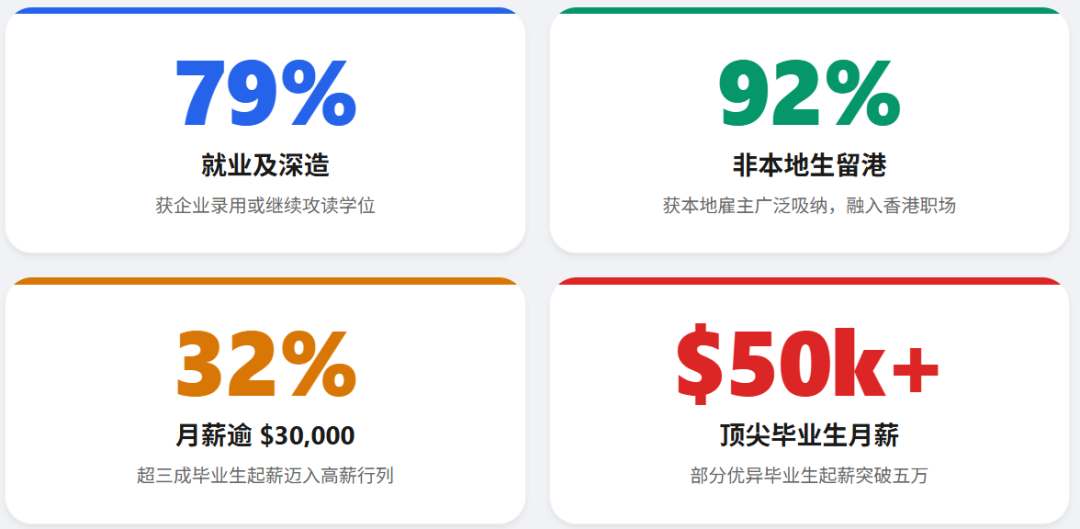 79%
就业及深造
获企业录用或继续攻读学位

92%
非本地生留港
获本地雇主广泛吸纳，融入香港职场

32%
月薪逾 \$30,000
超三成毕业生起薪迈入高薪行列

\$50k+
顶尖毕业生月薪
部分优异毕业生起薪突破五万