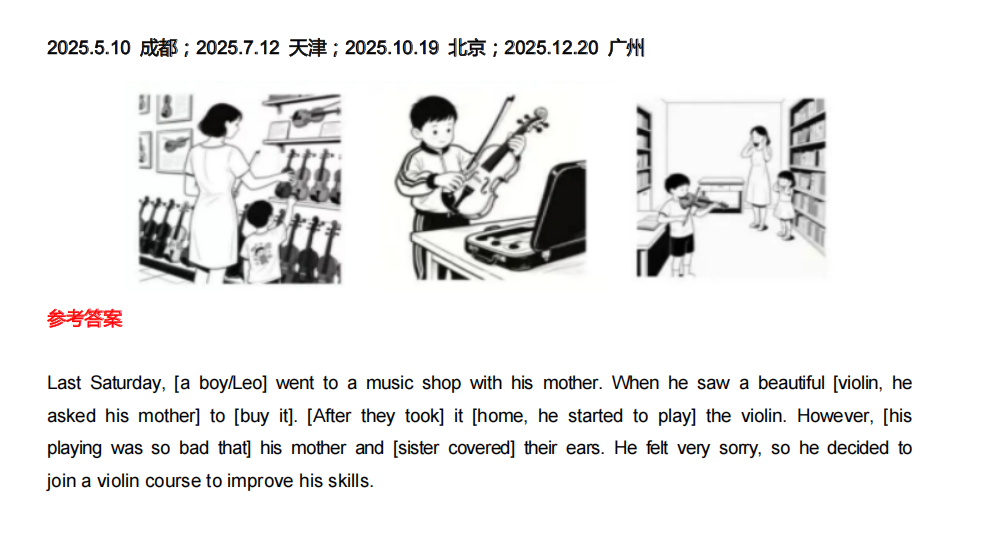 2025.5.10 成都；2025.7.12 天津；2025.10.19 北京；2025.12.20 广州

参考答案

Last Saturday, [a boy/Leo] went to a music shop with his mother. When he saw a beautiful [violin, he asked his mother] to [buy it]. [After they took] it [home, he started to play] the violin. However, [his playing was so bad that] his mother and [sister covered] their ears. He felt very sorry, so he decided to join a violin course to improve his skills.