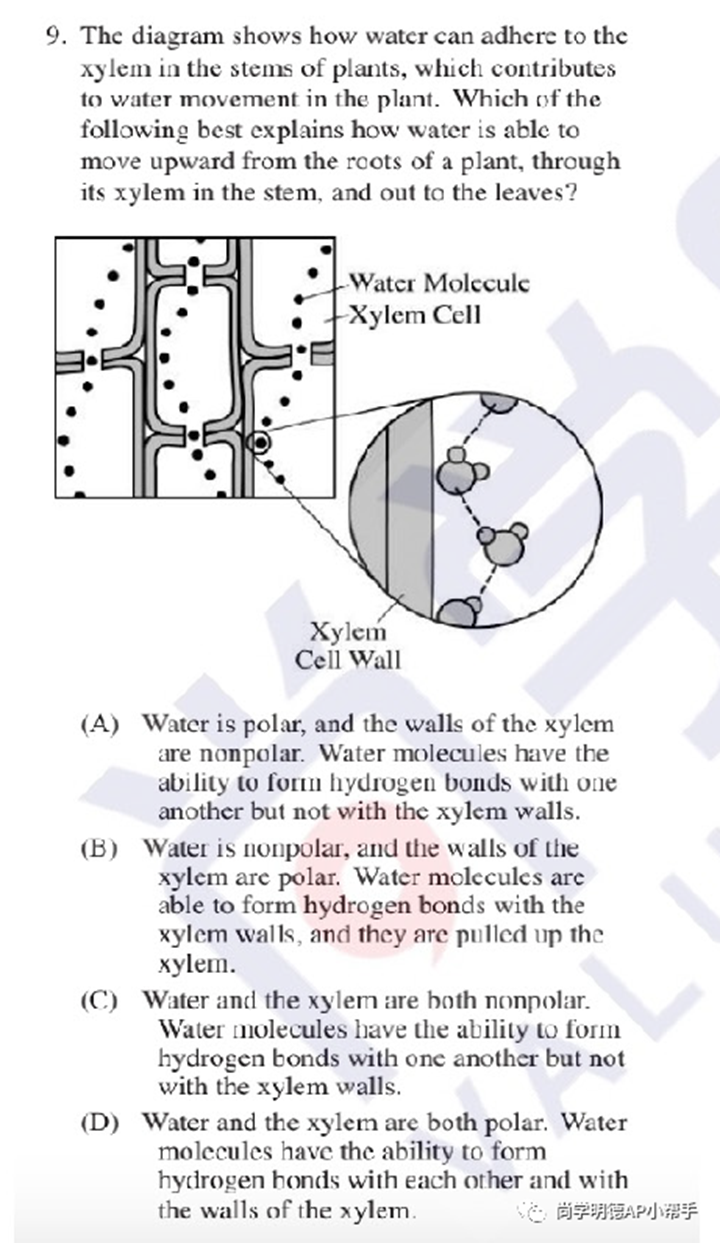 9. The diagram shows how water can adhere to the xylem in the stems of plants, which contributes to water movement in the plant. Which of the following best explains how water is able to move upward from the roots of a plant, through its xylem in the stem, and out to the leaves?

Water Molecule
Xylem Cell

Xylem Cell Wall

(A) Water is polar, and the walls of the xylem are nonpolar. Water molecules have the ability to form hydrogen bonds with one another but not with the xylem walls.

(B) Water is nonpolar, and the walls of the xylem are polar. Water molecules are able to form hydrogen bonds with the xylem walls, and they are pulled up the xylem.

(C) Water and the xylem are both nonpolar. Water molecules have the ability to form hydrogen bonds with one another but not with the xylem walls.

(D) Water and the xylem are both polar. Water molecules have the ability to form hydrogen bonds with each other and with the walls of the xylem.

尚学明德AP小帮手