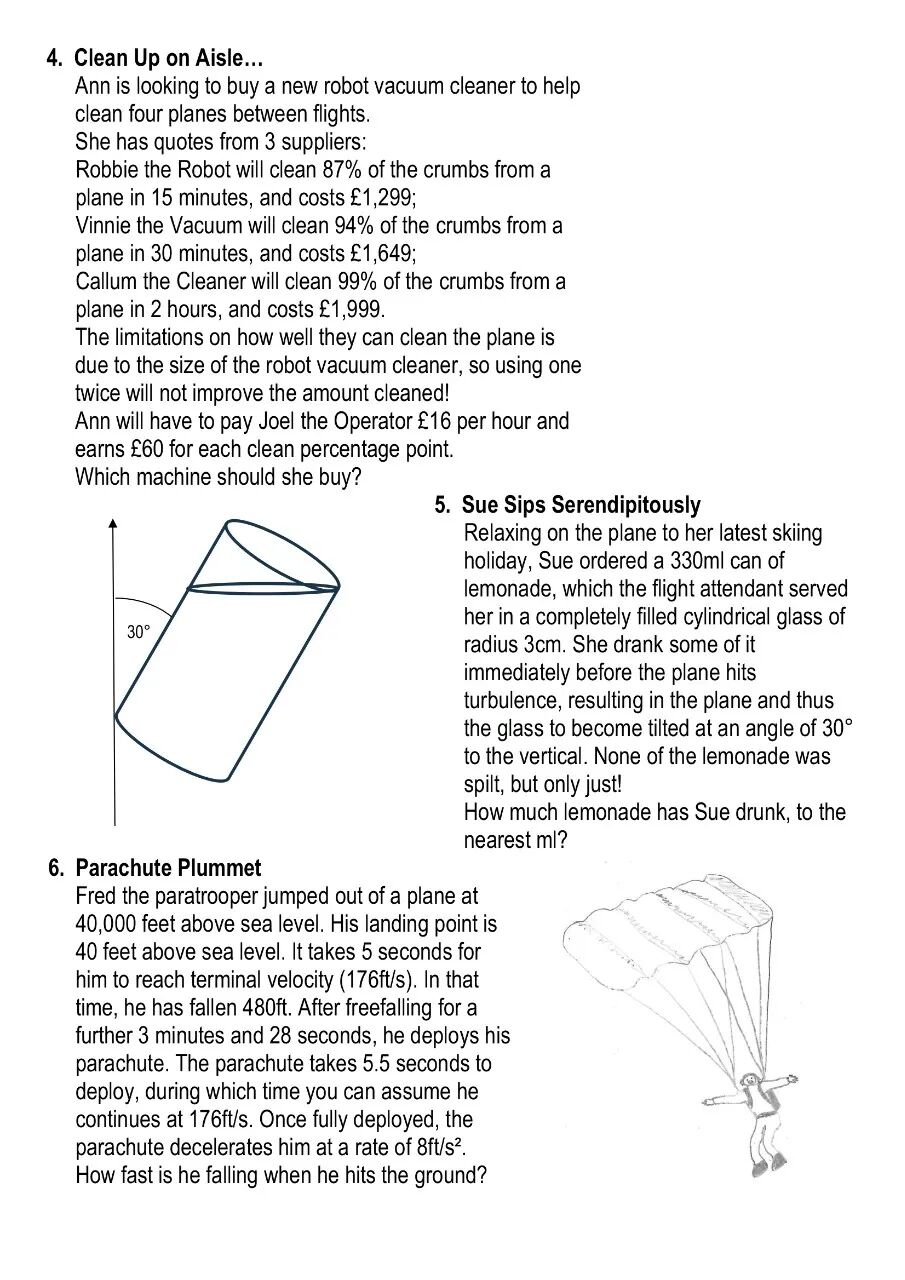 4. Clean Up on Aisle…
Ann is looking to buy a new robot vacuum cleaner to help clean four planes between flights.
She has quotes from 3 suppliers:
Robbie the Robot will clean 87% of the crumbs from a plane in 15 minutes, and costs £1,299;
Vinnie the Vacuum will clean 94% of the crumbs from a plane in 30 minutes, and costs £1,649;
Callum the Cleaner will clean 99% of the crumbs from a plane in 2 hours, and costs £1,999.
The limitations on how well they can clean the plane is due to the size of the robot vacuum cleaner, so using one twice will not improve the amount cleaned!
Ann will have to pay Joel the Operator £16 per hour and earns £60 for each clean percentage point.
Which machine should she buy?

30°

5. Sue Sips Serendipitously
Relaxing on the plane to her latest skiing holiday, Sue ordered a 330ml can of lemonade, which the flight attendant served her in a completely filled cylindrical glass of radius 3cm. She drank some of it immediately before the plane hits turbulence, resulting in the plane and thus the glass to become tilted at an angle of 30° to the vertical. None of the lemonade was spilt, but only just!
How much lemonade has Sue drunk, to the nearest ml?

6. Parachute Plummet
Fred the paratrooper jumped out of a plane at 40,000 feet above sea level. His landing point is 40 feet above sea level. It takes 5 seconds for him to reach terminal velocity (176ft/s). In that time, he has fallen 480ft. After freefalling for a further 3 minutes and 28 seconds, he deploys his parachute. The parachute takes 5.5 seconds to deploy, during which time you can assume he continues at 176ft/s. Once fully deployed, the parachute decelerates him at a rate of 8ft/s².
How fast is he falling when he hits the ground?