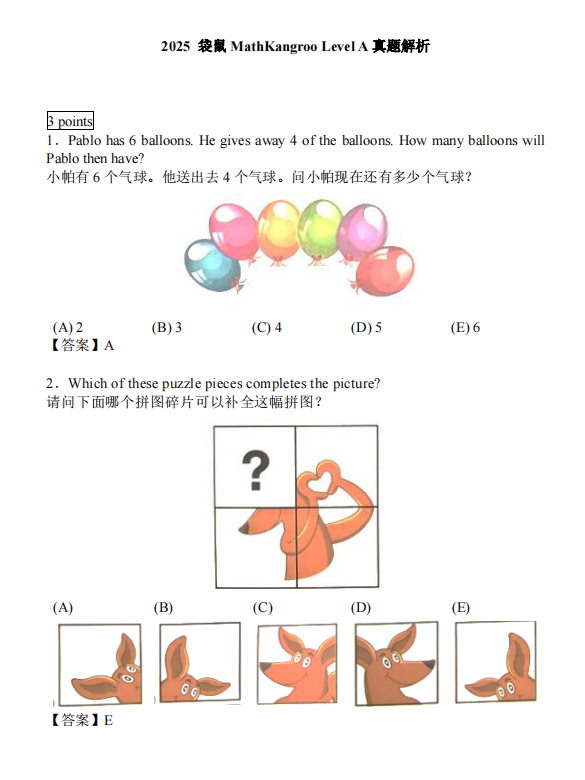 2025 袋鼠 MathKangroo Level A 真题解析

3 points

1．Pablo has 6 balloons. He gives away 4 of the balloons. How many balloons will Pablo then have?
小帕有 6 个气球。他送出去 4 个气球。问小帕现在还有多少个气球？

(A) 2 (B) 3 (C) 4 (D) 5 (E) 6
【答案】A

2．Which of these puzzle pieces completes the picture?
请问下面哪个拼图碎片可以补全这幅拼图？

?

(A) (B) (C) (D) (E)

【答案】E