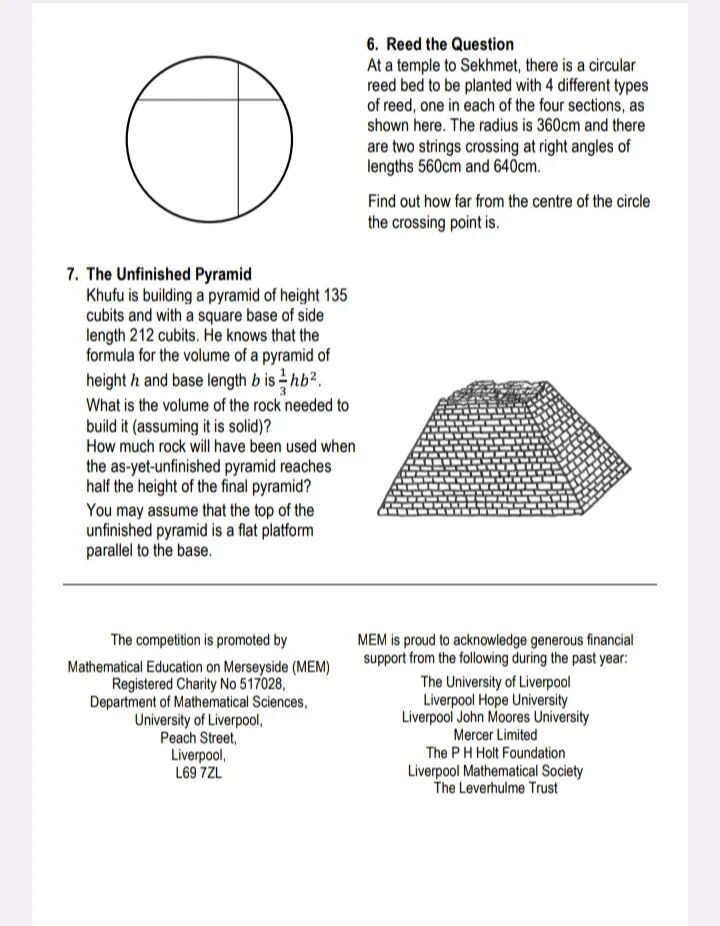 6. Reed the Question
At a temple to Sekhmet, there is a circular reed bed to be planted with 4 different types of reed, one in each of the four sections, as shown here. The radius is 360cm and there are two strings crossing at right angles of lengths 560cm and 640cm.

Find out how far from the centre of the circle the crossing point is.

7. The Unfinished Pyramid
Khufu is building a pyramid of height 135 cubits and with a square base of side length 212 cubits. He knows that the formula for the volume of a pyramid of height $h$ and base length $b$ is $\frac{1}{3}hb^2$.
What is the volume of the rock needed to build it (assuming it is solid)?
How much rock will have been used when the as-yet-unfinished pyramid reaches half the height of the final pyramid?
You may assume that the top of the unfinished pyramid is a flat platform parallel to the base.

The competition is promoted by

Mathematical Education on Merseyside (MEM)
Registered Charity No 517028,
Department of Mathematical Sciences,
University of Liverpool,
Peach Street,
Liverpool,
L69 7ZL

MEM is proud to acknowledge generous financial support from the following during the past year:

The University of Liverpool
Liverpool Hope University
Liverpool John Moores University
Mercer Limited
The P H Holt Foundation
Liverpool Mathematical Society
The Leverhulme Trust