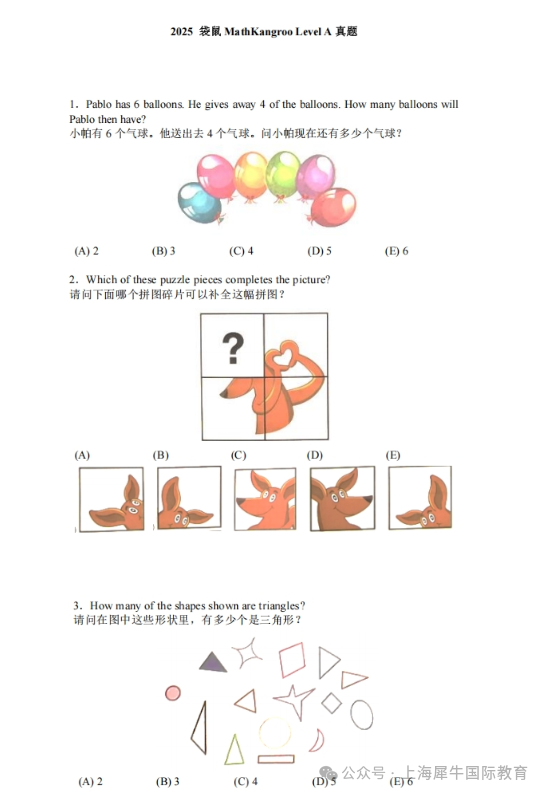 2025 袋鼠 MathKangroo Level A 真题

1. Pablo has 6 balloons. He gives away 4 of the balloons. How many balloons will Pablo then have?
小帕有 6 个气球。他送出去 4 个气球。问小帕现在还有多少个气球？

(A) 2 (B) 3 (C) 4 (D) 5 (E) 6

2. Which of these puzzle pieces completes the picture?
请问下面哪个拼图碎片可以补全这幅拼图？

?

(A) (B) (C) (D) (E)

3. How many of the shapes shown are triangles?
请问在图中这些形状里，有多少个是三角形？

(A) 2 (B) 3 (C) 4 (D) 5 (E) 6

公众号 · 上海犀牛国际教育